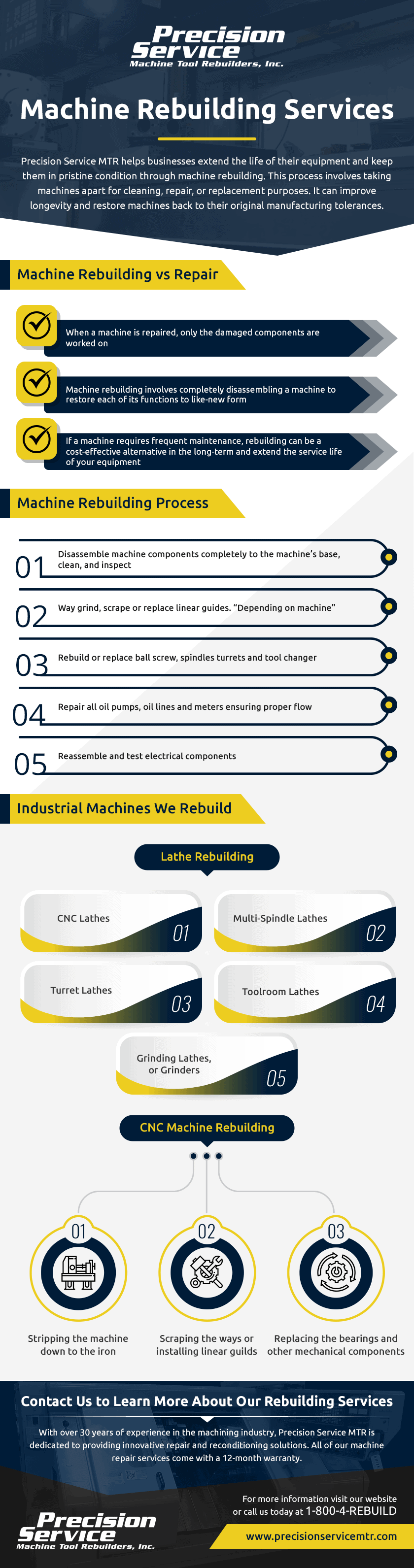 Precision Service
Machine Tool Rebuilders, Inc.

Machine Rebuilding Services

Precision Service MTR helps businesses extend the life of their equipment and keep them in pristine condition through machine rebuilding. This process involves taking machines apart for cleaning, repair, or replacement purposes. It can improve longevity and restore machines back to their original manufacturing tolerances.

Machine Rebuilding vs Repair

When a machine is repaired, only the damaged components are worked on

Machine rebuilding involves completely disassembling a machine to restore each of its functions to like-new form

If a machine requires frequent maintenance, rebuilding can be a cost-effective alternative in the long-term and extend the service life of your equipment

Machine Rebuilding Process

01 Disassemble machine components completely to the machine's base, clean, and inspect

02 Way grind, scrape or replace linear guides. "Depending on machine"

03 Rebuild or replace ball screw, spindles turrets and tool changer

04 Repair all oil pumps, oil lines and meters ensuring proper flow

05 Reassemble and test electrical components

Industrial Machines We Rebuild

Lathe Rebuilding

CNC Lathes 01

Multi-Spindle Lathes 02

Turret Lathes 03

Toolroom Lathes 04

Grinding Lathes, or Grinders 05

CNC Machine Rebuilding

01 Stripping the machine down to the iron

02 Scraping the ways or installing linear guilds

03 Replacing the bearings and other mechanical components

Contact Us to Learn More About Our Rebuilding Services

With over 30 years of experience in the machining industry, Precision Service MTR is dedicated to providing innovative repair and reconditioning solutions. All of our machine repair services come with a 12-month warranty.

For more information visit our website or call us today at 1-800-4-REBUILD

Precision Service
Machine Tool Rebuilders, Inc.

www.precisionservicemtr.com